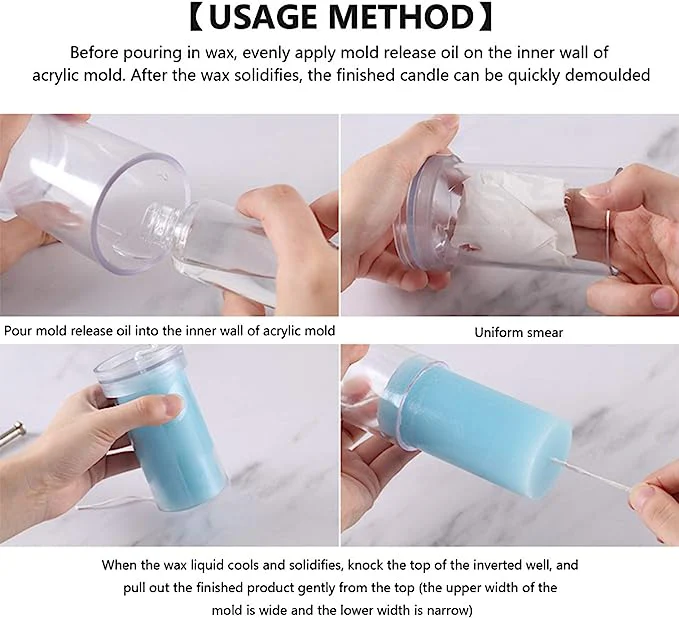 【USAGE METHOD】

Before pouring in wax, evenly apply mold release oil on the inner wall of acrylic mold. After the wax solidifies, the finished candle can be quickly demoulded

Pour mold release oil into the inner wall of acrylic mold

Uniform smear

When the wax liquid cools and solidifies, knock the top of the inverted well, and pull out the finished product gently from the top (the upper width of the mold is wide and the lower width is narrow)