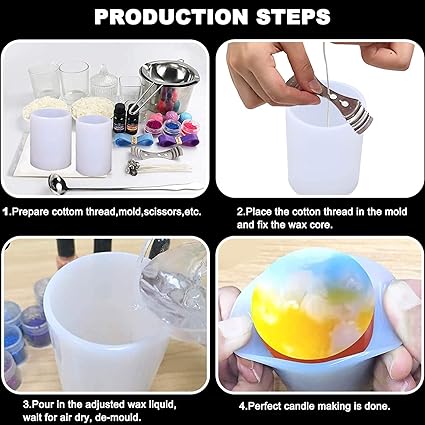 PRODUCTION STEPS

1.Prepare cottom thread,mold,scissors,etc.

2.Place the cotton thread in the mold and fix the wax core.

3.Pour in the adjusted wax liquid, wait for air dry, de-mould.

4.Perfect candle making is done.